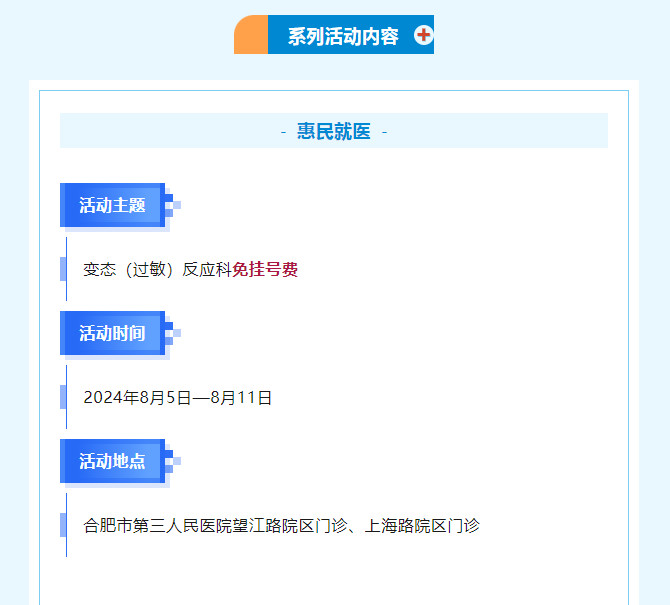 系列活动内容

- 惠民就医 -

活动主题

变态（过敏）反应科免挂号费

活动时间

2024年8月5日—8月11日

活动地点

合肥市第三人民医院望江路院区门诊、上海路院区门诊